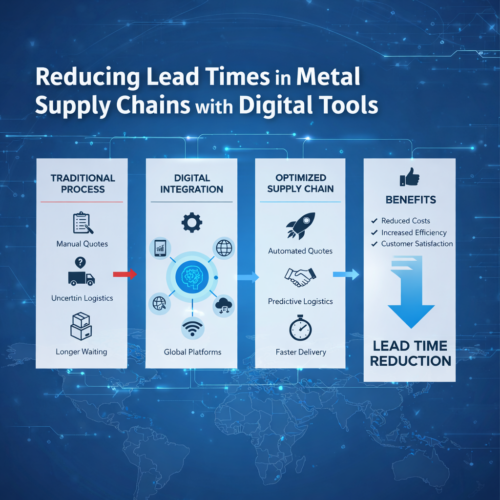 Reducing Lead Times in Metal Supply Chains with Digital Tools

TRADITIONAL PROCESS

Manual Quotes

Uncertin Logistics

Longer Waiting

DIGITAL INTEGRATION

Global Platforms

OPTIMIZED SUPPLY CHAIN

Automated Quotes

Predictive Logistics

Faster Delivery

BENEFITS

✓ Reduced Costs
✓ Increased Efficiency
✓ Customer Satisfaction

LEAD TIME REDUCTION